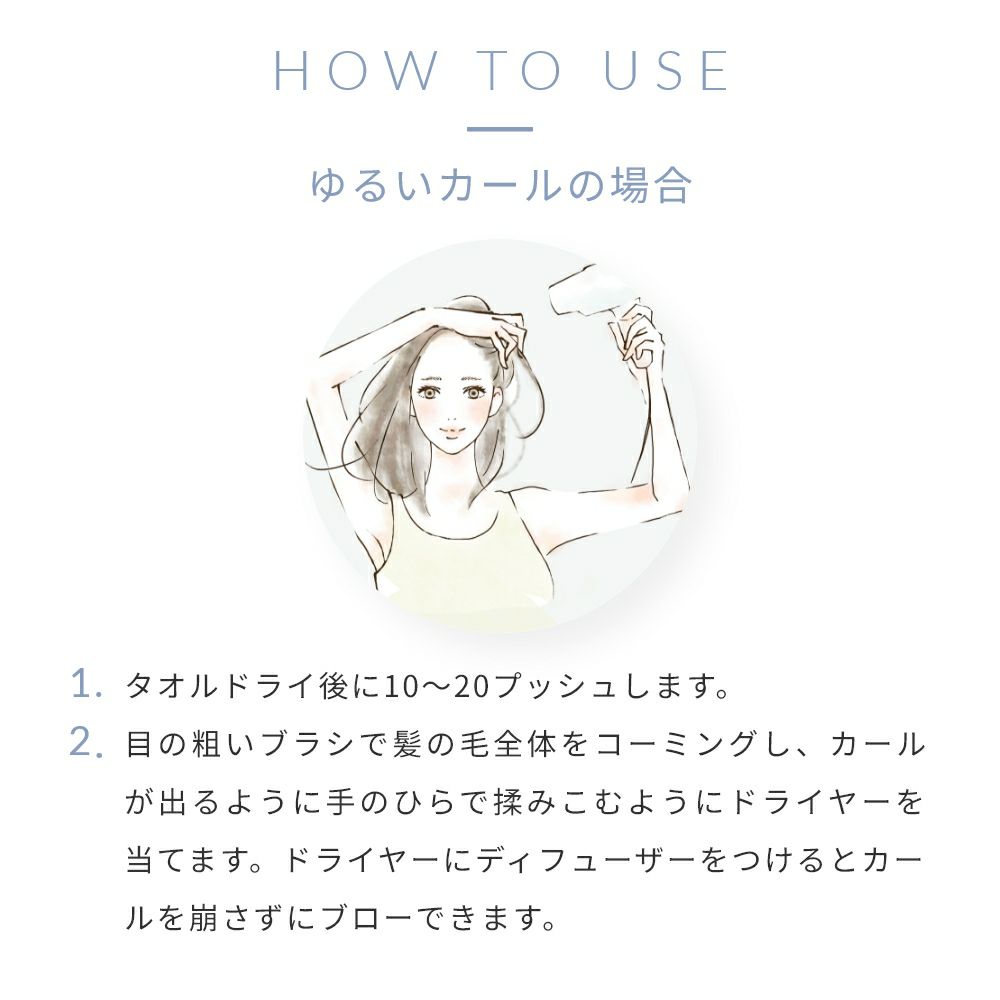 HOW TO USE

ゆるいカールの場合

1. タオルドライ後に10〜20プッシュします。

2. 目の粗いブラシで髪の毛全体をコーミングし、カールが出るように手のひらで揉みこむようにドライヤーを当てます。ドライヤーにディフューザーをつけるとカールを崩さずにブローできます。