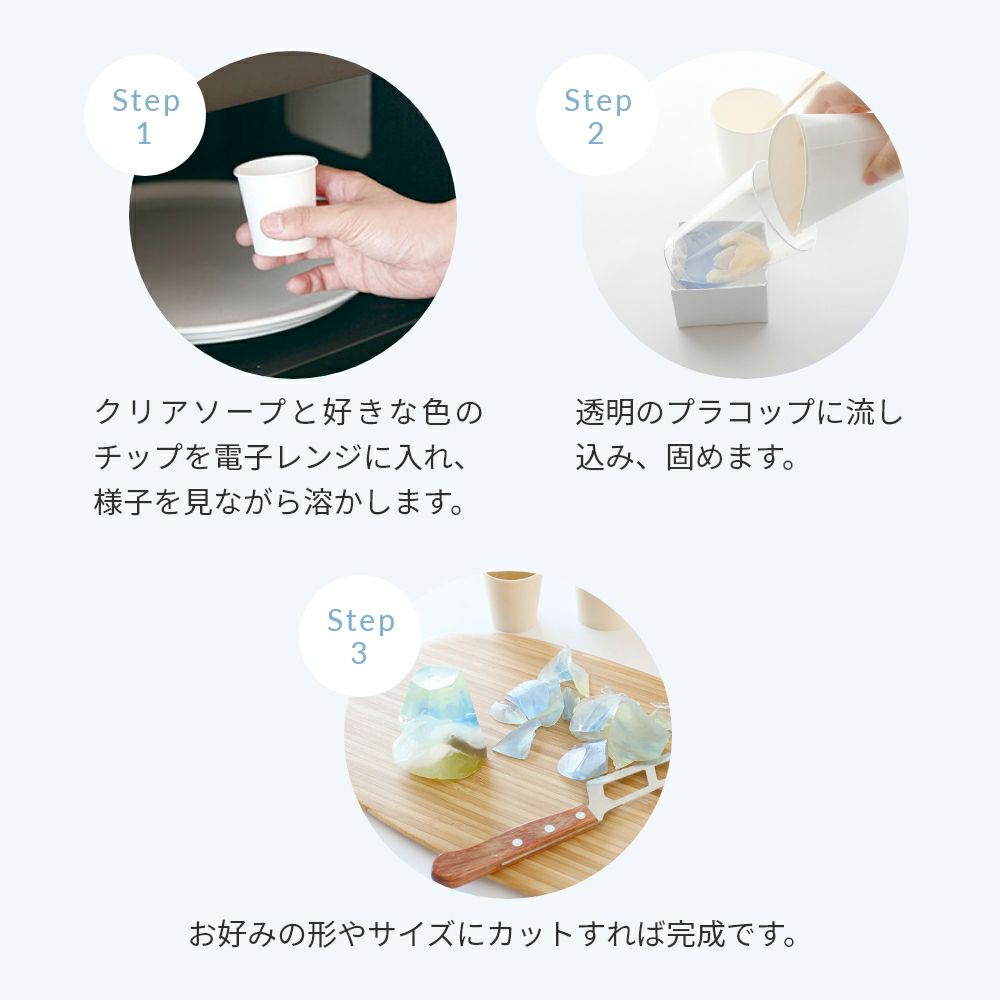 Step 1

クリアソープと好きな色のチップを電子レンジに入れ、様子を見ながら溶かします。

Step 2

透明のプラコップに流し込み、固めます。

Step 3

お好みの形やサイズにカットすれば完成です。