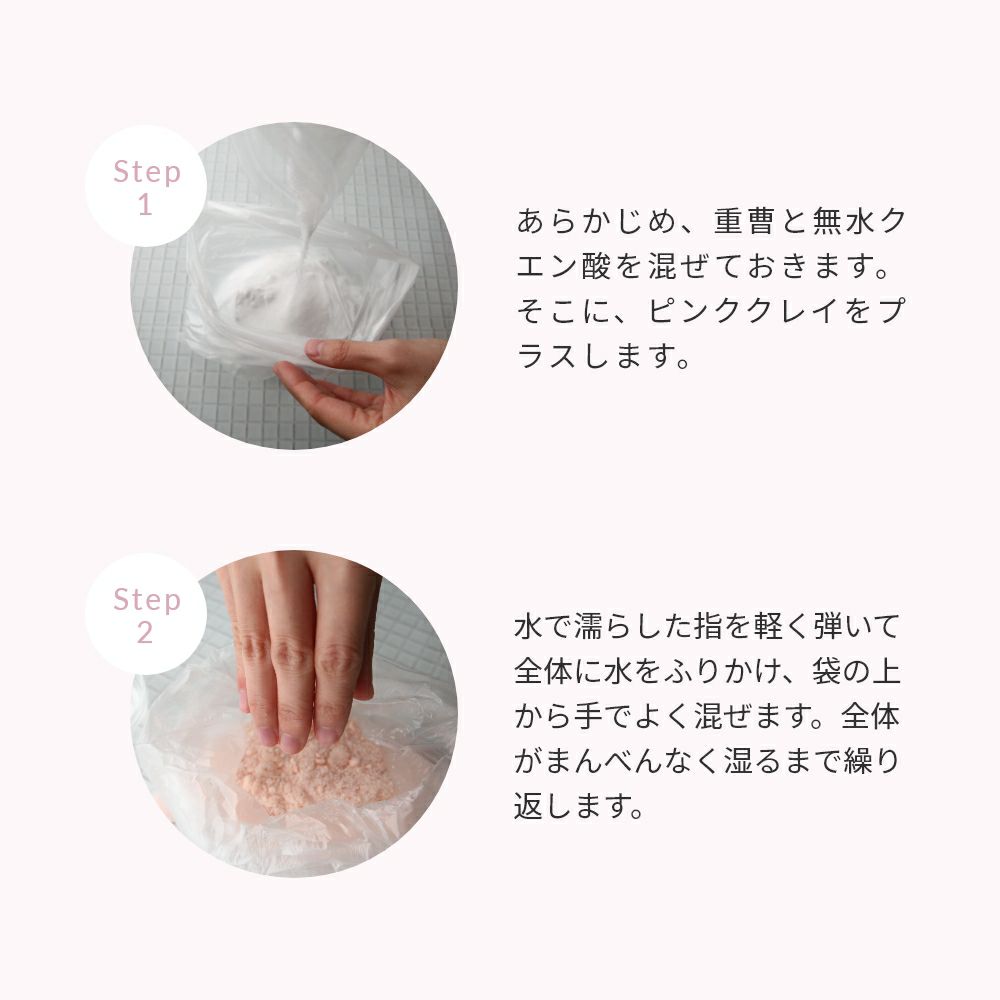 Step
1

あらかじめ、重曹と無水クエン酸を混ぜておきます。そこに、ピンククレイをプラスします。

Step
2

水で濡らした指を軽く弾いて全体に水をふりかけ、袋の上から手でよく混ぜます。全体がまんべんなく湿るまで繰り返します。