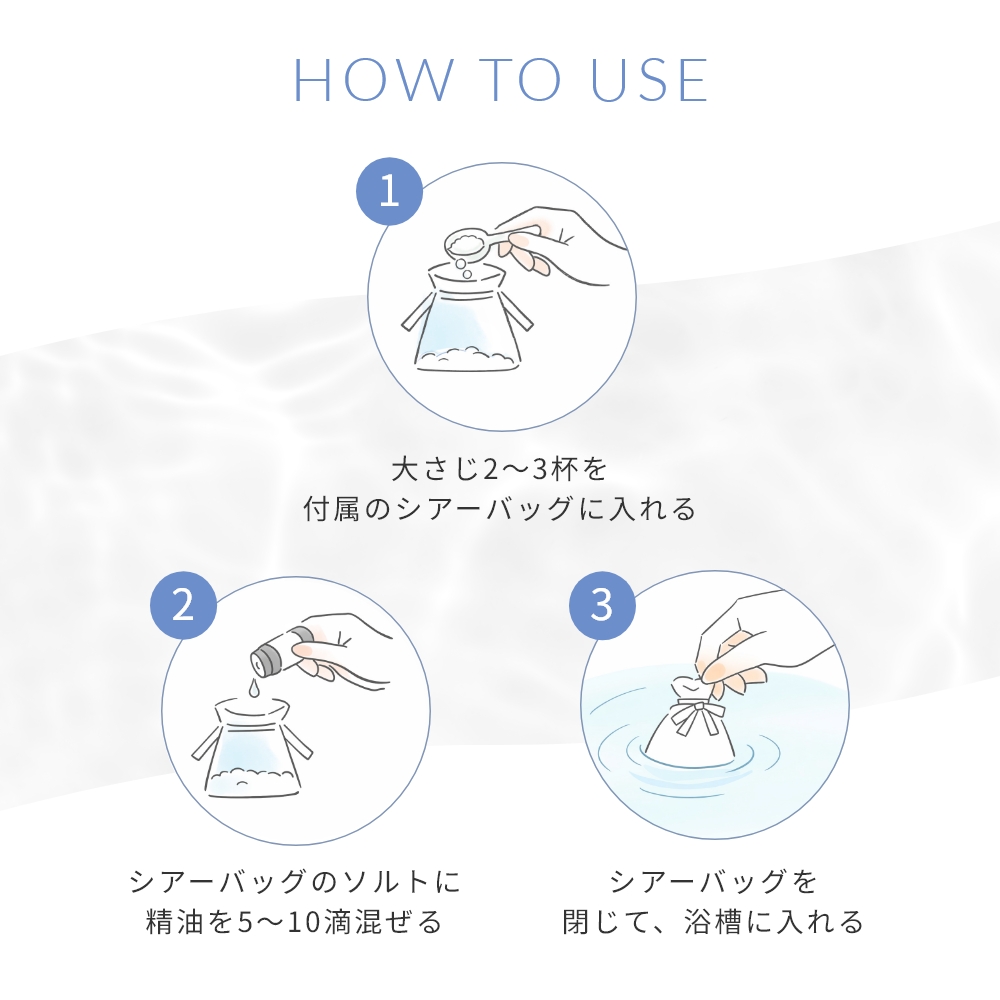 HOW TO USE

1

大さじ2〜3杯を
付属のシアーバッグに入れる

2

シアーバッグのソルトに
精油を5〜10滴混ぜる

3

シアーバッグを
閉じて、浴槽に入れる