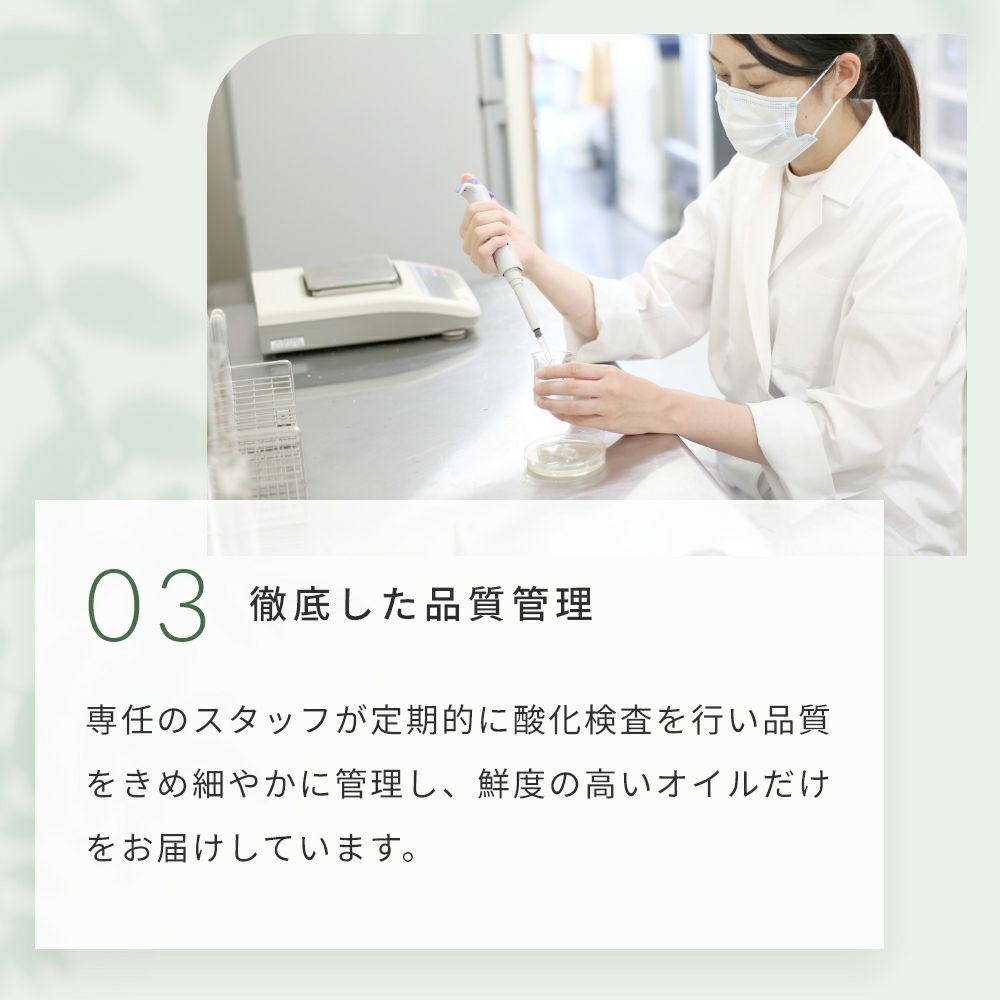 03 徹底した品質管理

専任のスタッフが定期的に酸化検査を行い品質をきめ細やかに管理し、鮮度の高いオイルだけをお届けしています。