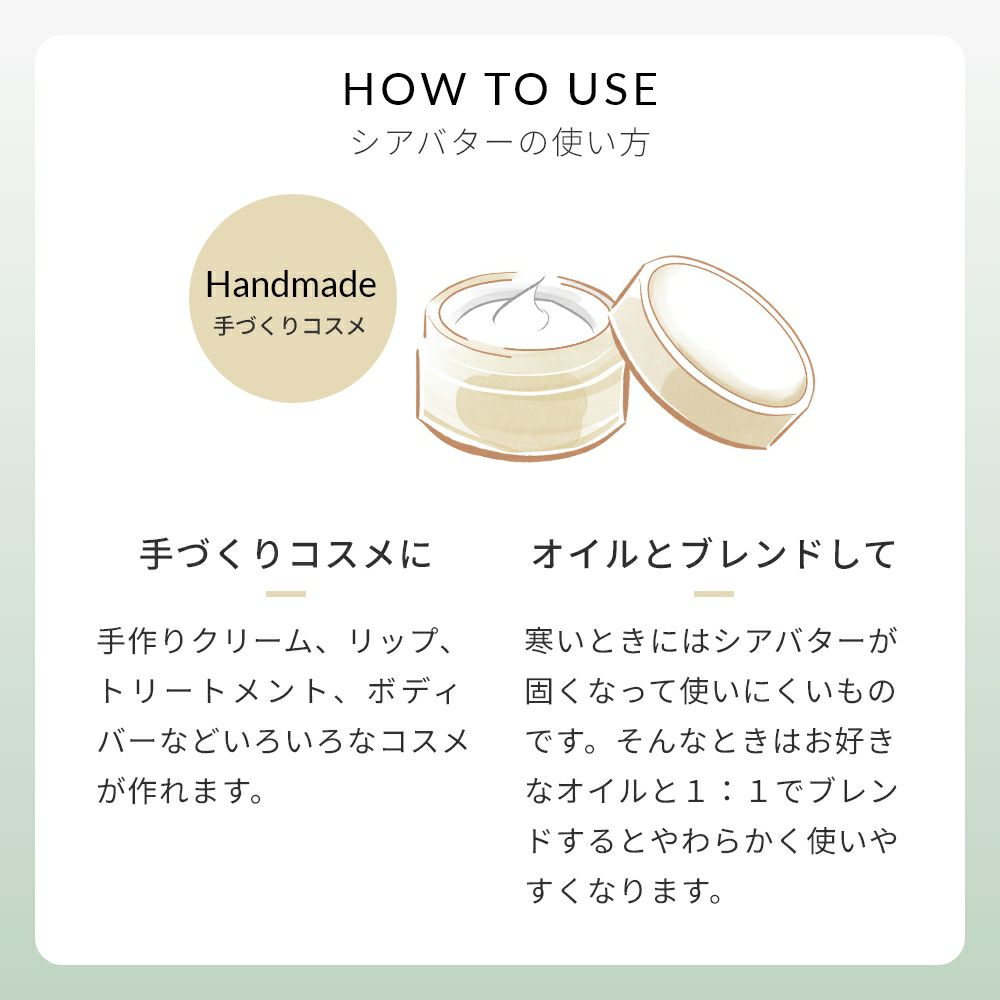 HOW TO USE
シアバターの使い方

Handmade
手づくりコスメ

手づくりコスメに

手作りクリーム、リップ、トリートメント、ボディバーなどいろいろなコスメが作れます。

オイルとブレンドして

寒いときにはシアバターが固くなって使いにくいものです。そんなときはお好きなオイルと１：１でブレンドするとやわらかく使いやすくなります。