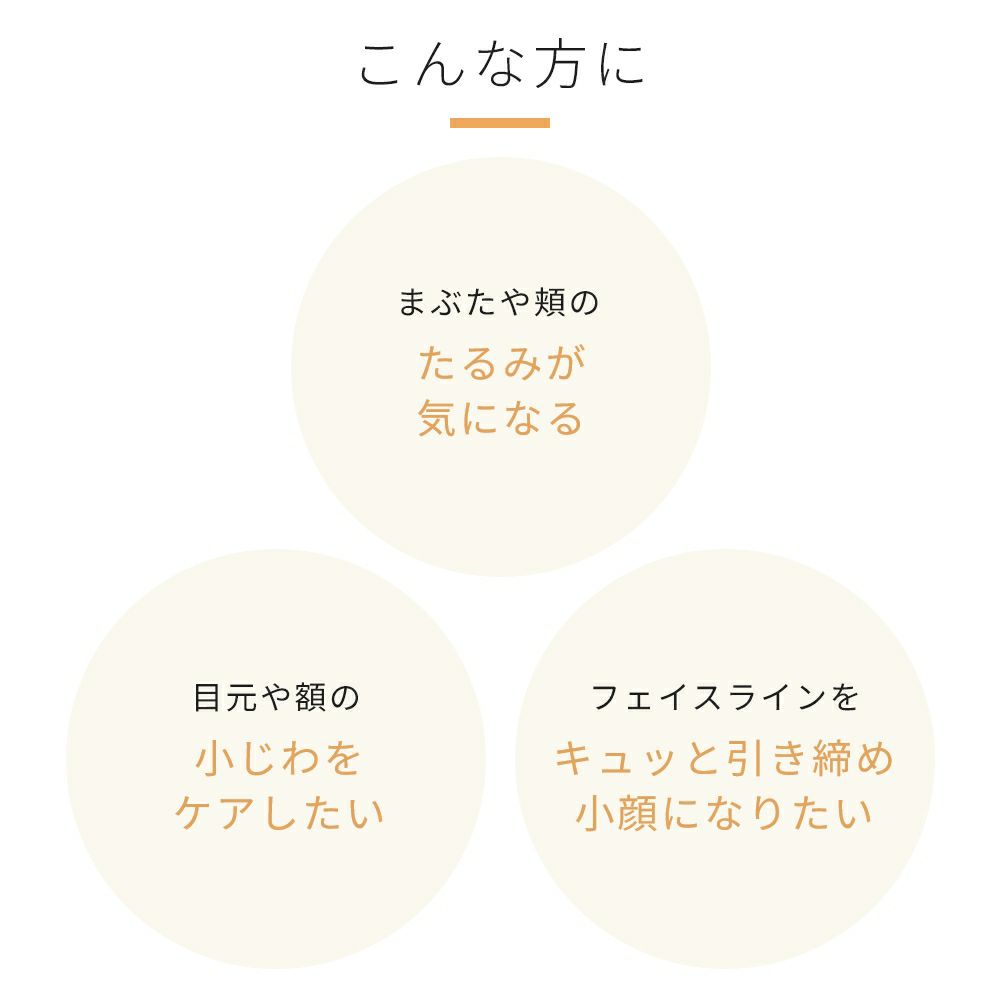 こんな方に

まぶたや頬の
たるみが
気になる

目元や額の
小じわを
ケアしたい

フェイスラインを
キュッと引き締め
小顔になりたい