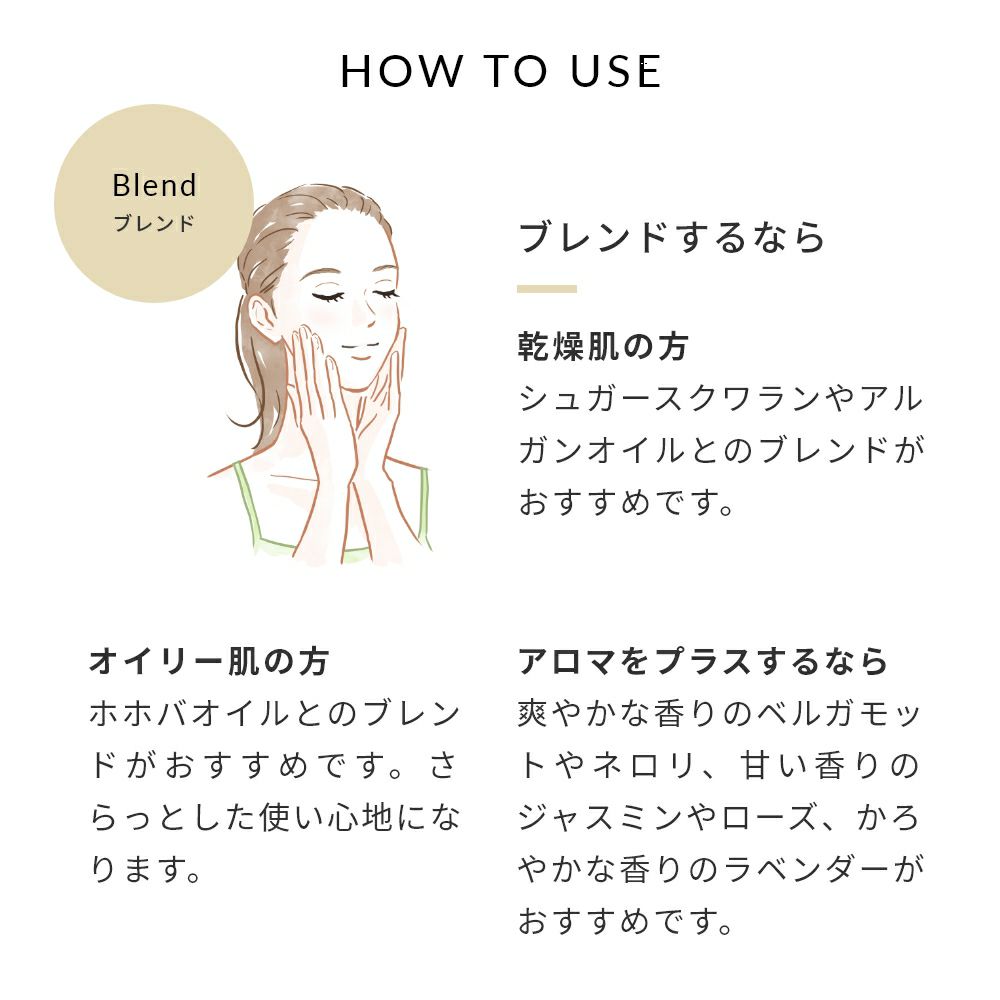 HOW TO USE

Blend
ブレンド

ブレンドするなら

乾燥肌の方
シュガースクワランやアルガンオイルとのブレンドがおすすめです。

オイリー肌の方
ホホバオイルとのブレンドがおすすめです。さらっとした使い心地になります。

アロマをプラスするなら
爽やかな香りのベルガモットやネロリ、甘い香りのジャスミンやローズ、かろやかな香りのラベンダーがおすすめです。