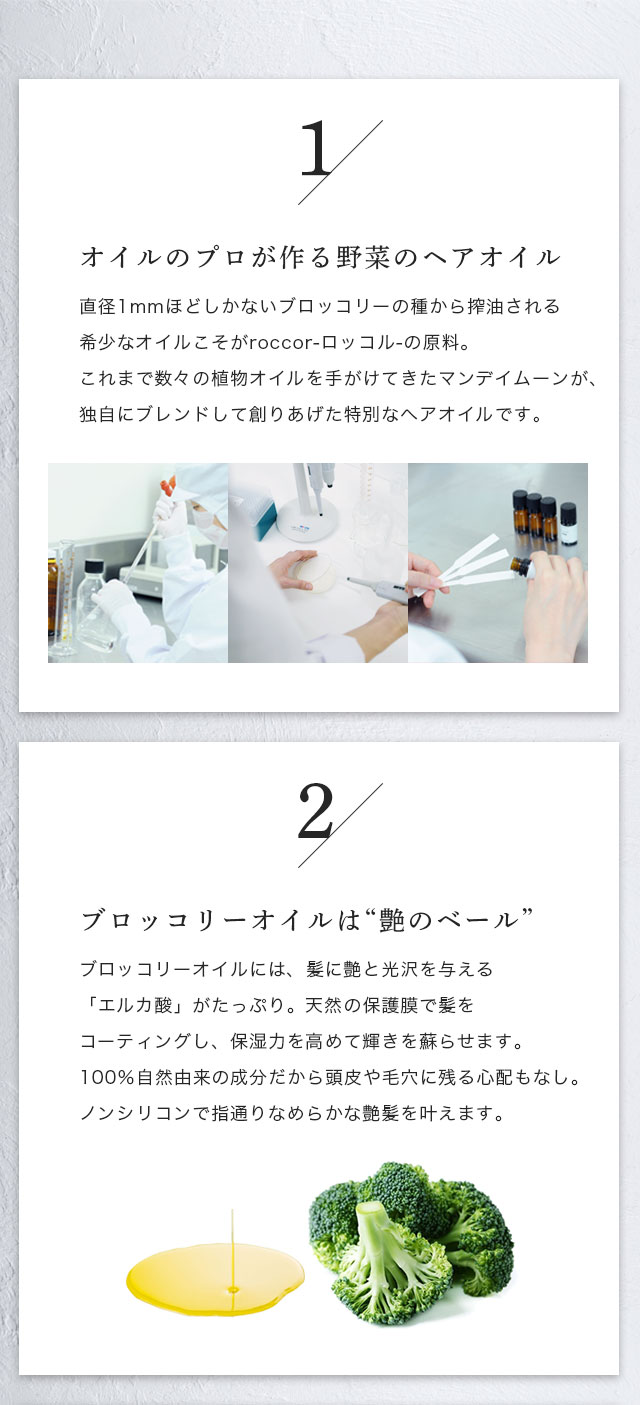 1

オイルのプロが作る野菜のヘアオイル

直径1mmほどしかないブロッコリーの種から搾油される希少なオイルこそがroccor-ロッコル-の原料。これまで数々の植物オイルを手がけてきたマンデイムーンが、独自にブレンドして創りあげた特別なヘアオイルです。

2

ブロッコリーオイルは“艶のベール”

ブロッコリーオイルには、髪に艶と光沢を与える「エルカ酸」がたっぷり。天然の保護膜で髪をコーティングし、保湿力を高めて輝きを蘇らせます。100%自然由来の成分だから頭皮や毛穴に残る心配もなし。ノンシリコンで指通りなめらかな艶髪を叶えます。