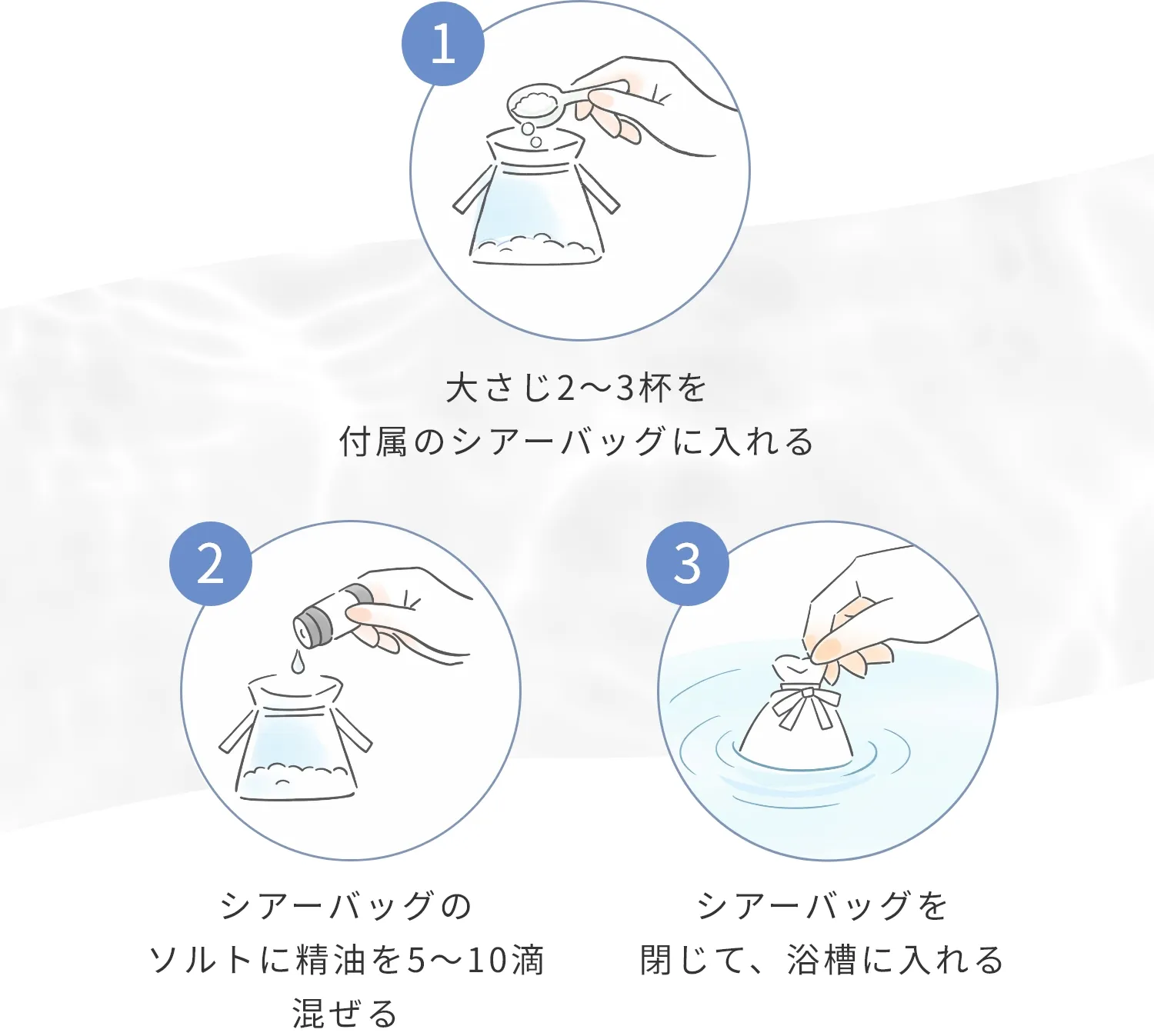 1

大さじ2〜3杯を
付属のシアーバッグに入れる

2

シアーバッグの
ソルトに精油を5〜10滴
混ぜる

3

シアーバッグを
閉じて、浴槽に入れる